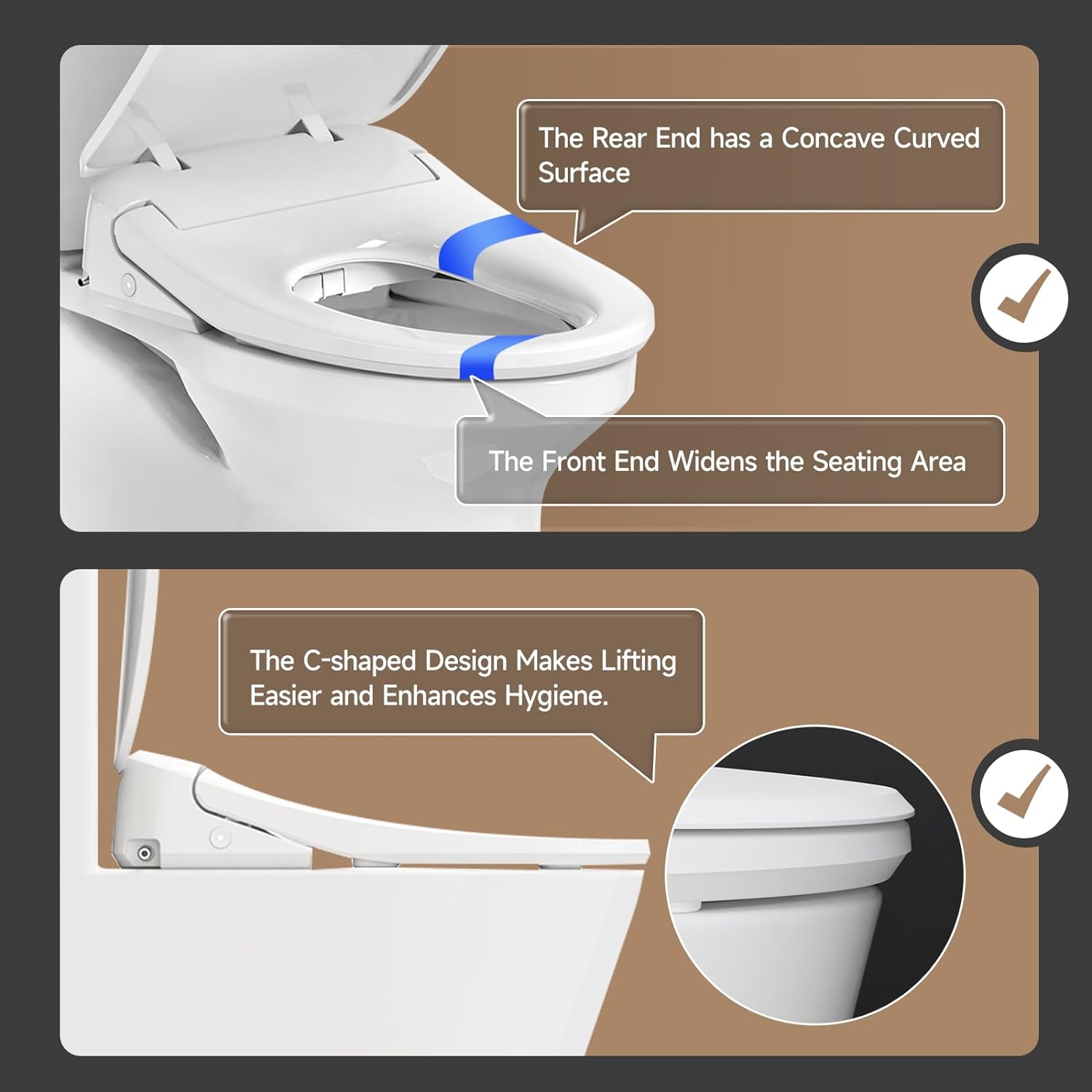 The Rear End has a Concave Curved Surface

The Front End Widens the Seating Area

The C-shaped Design Makes Lifting Easier and Enhances Hygiene.